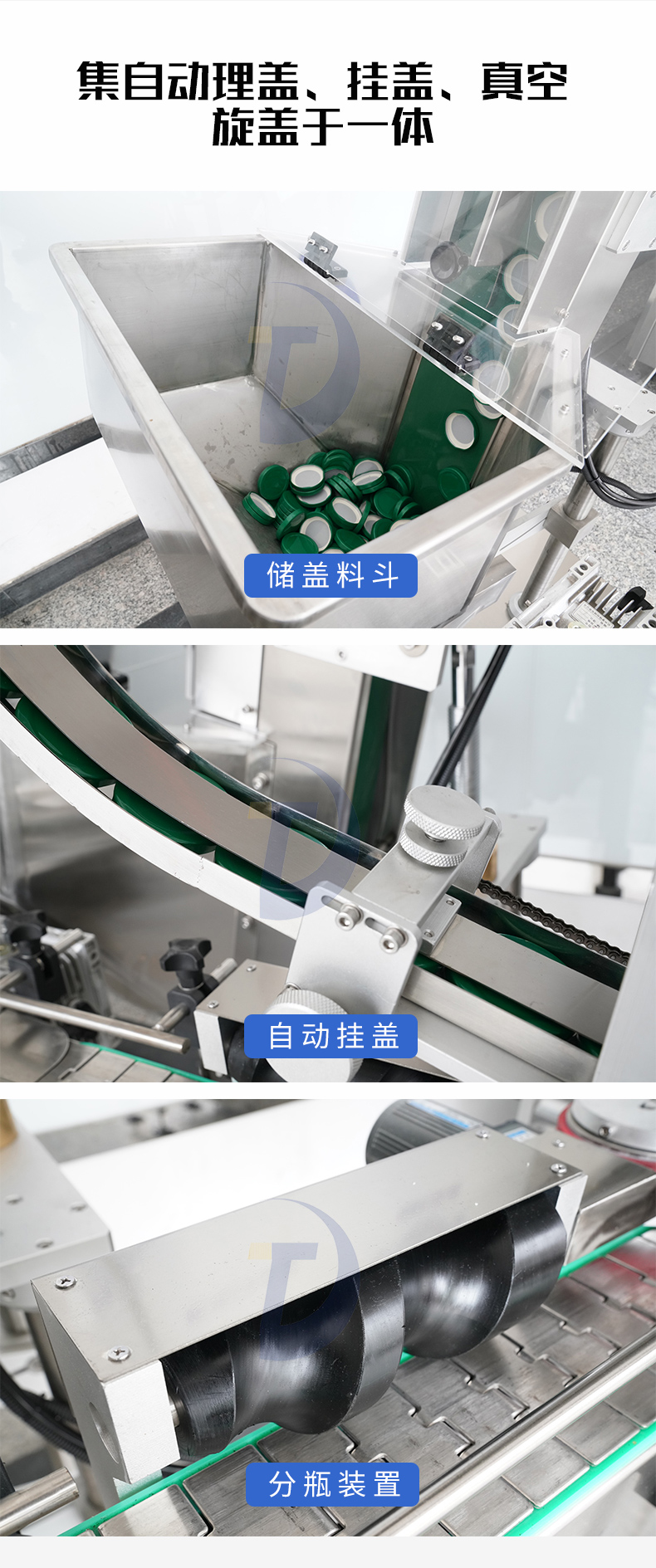 集自动理盖、挂盖、真空旋盖于一体

储盖料斗

自动挂盖

分瓶装置